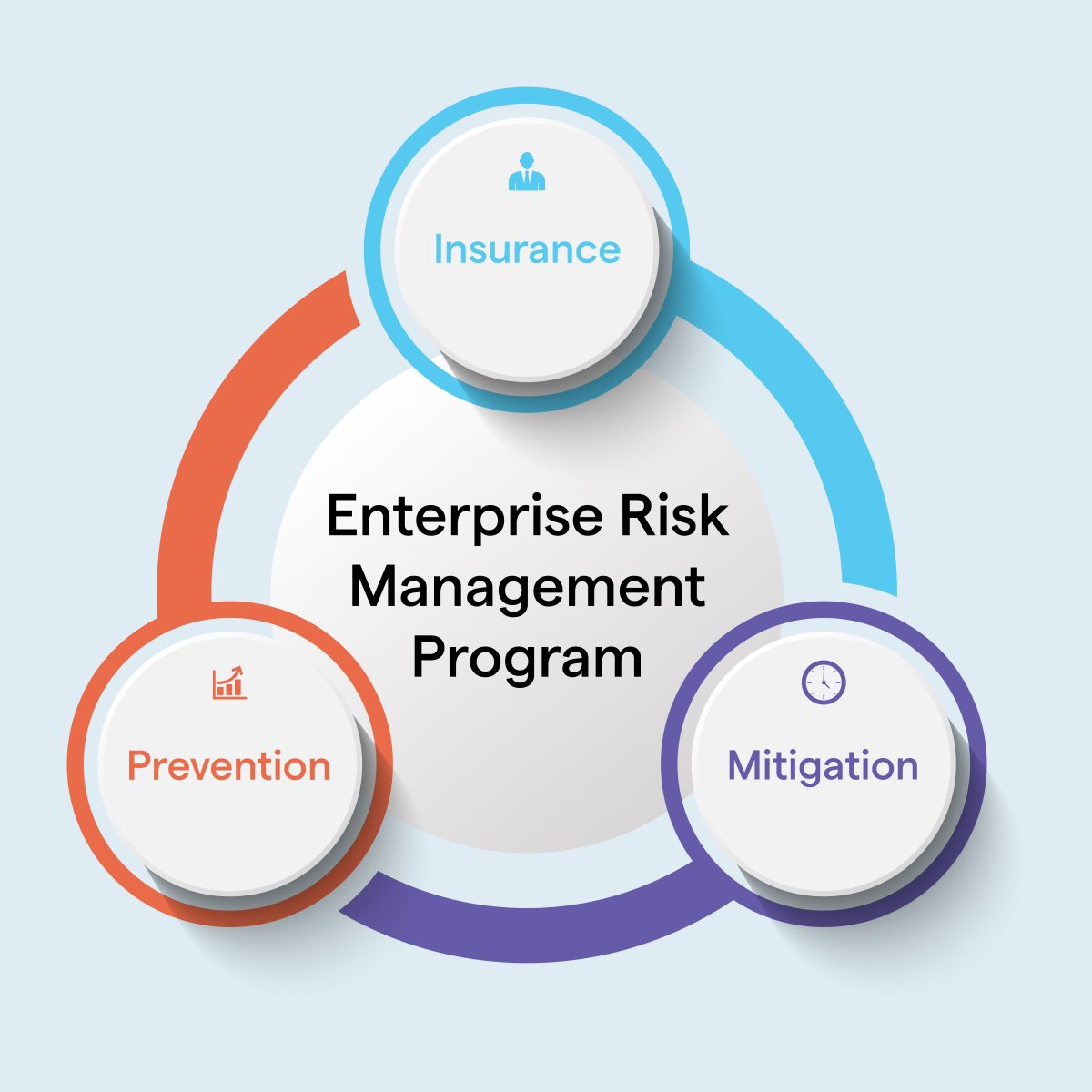 Insurance

Enterprise Risk Management Program

Prevention

Mitigation